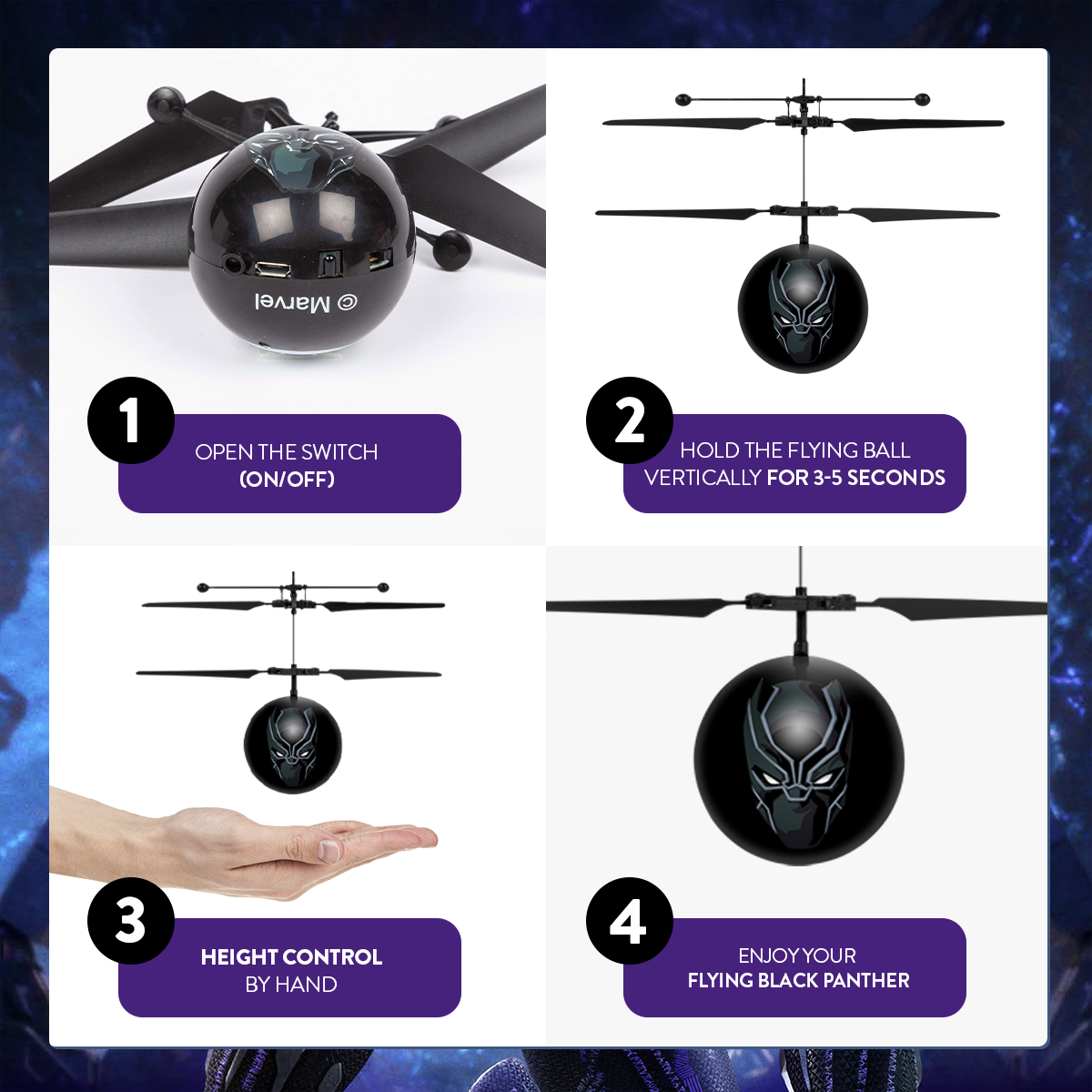 © Marvel

1
OPEN THE SWITCH (ON/OFF)

2
HOLD THE FLYING BALL VERTICALLY FOR 3-5 SECONDS

3
HEIGHT CONTROL BY HAND

4
ENJOY YOUR FLYING BLACK PANTHER