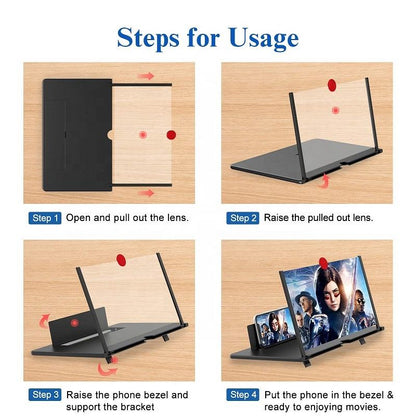 Steps for Usage

Step 1 Open and pull out the lens.

Step 2 Raise the pulled out lens.

Step 3 Raise the phone bezel and support the bracket

Step 4 Put the phone in the bezel & ready to enjoying movies.