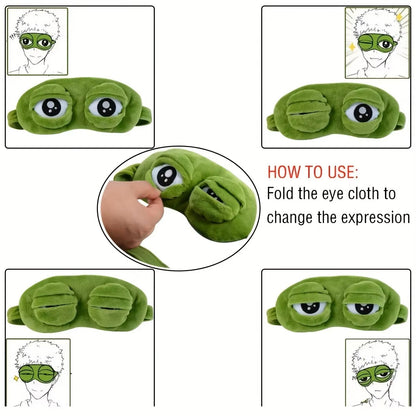 HOW TO USE:
Fold the eye cloth to change the expression